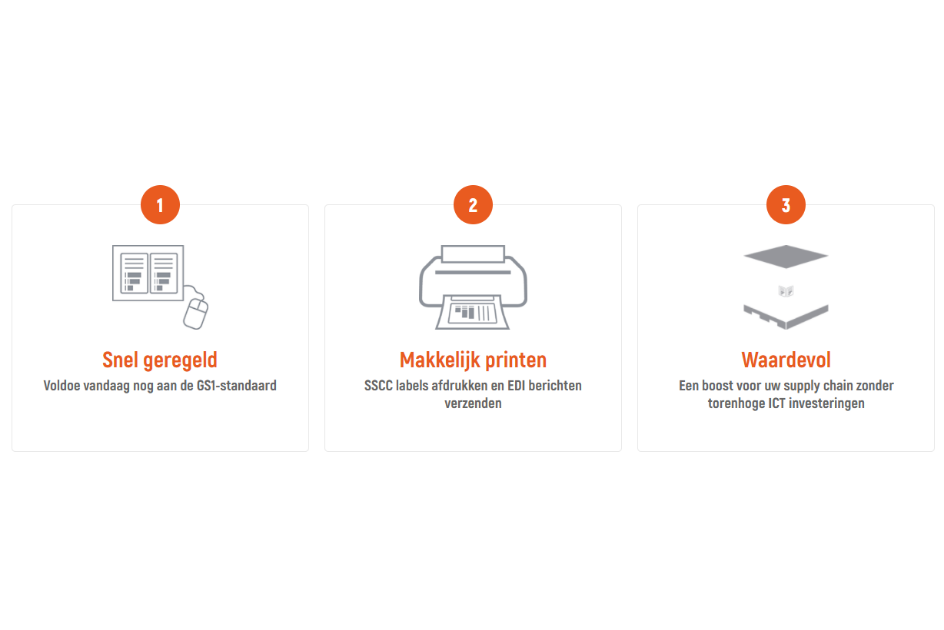 1

Snel geregeld

Voldoe vandaag nog aan de GS1-standaard

2

Makkelijk printen

SSCC labels afdrukken en EDI berichten verzenden

3

Waardevol

Een boost voor uw supply chain zonder torenhoge ICT investeringen